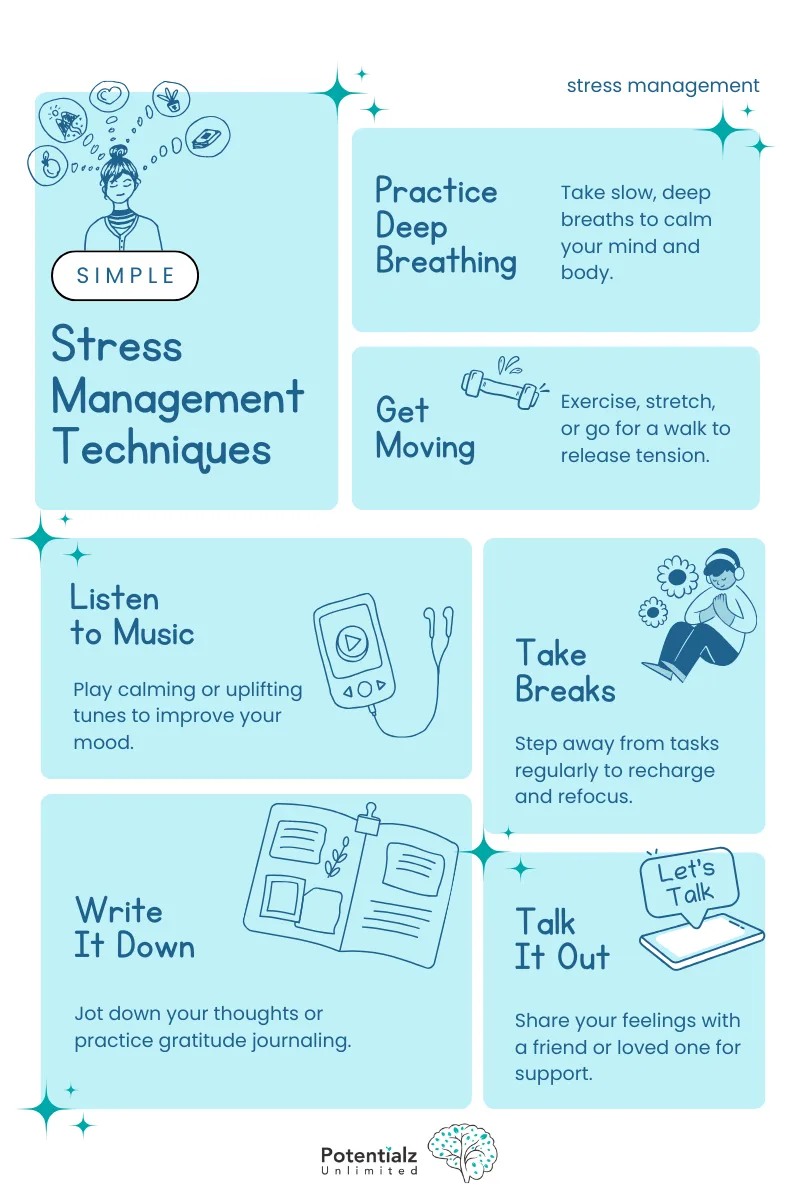 stress management

SIMPLE

Stress Management Techniques

Practice Deep Breathing

Take slow, deep breaths to calm your mind and body.

Get Moving

Exercise, stretch, or go for a walk to release tension.

Listen to Music

Play calming or uplifting tunes to improve your mood.

Take Breaks

Step away from tasks regularly to recharge and refocus.

Write It Down

Jot down your thoughts or practice gratitude journaling.

Let's Talk

Talk It Out

Share your feelings with a friend or loved one for support.

Potentialz Unlimited